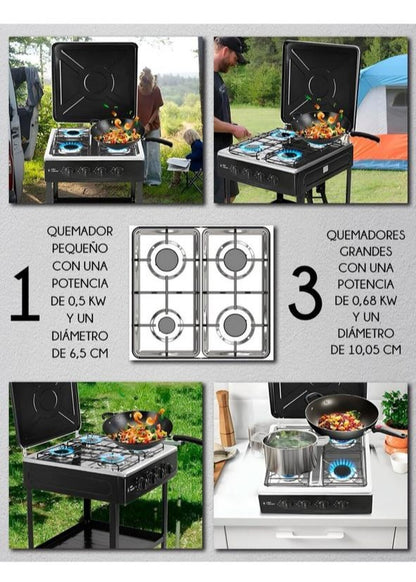 1

QUEMADOR PEQUEÑO CON UNA POTENCIA DE 0,5 KW Y UN DIÁMETRO DE 6,5 CM

3

QUEMADORES GRANDES CON UNA POTENCIA DE 0,68 KW Y UN DIÁMETRO DE 10,05 CM