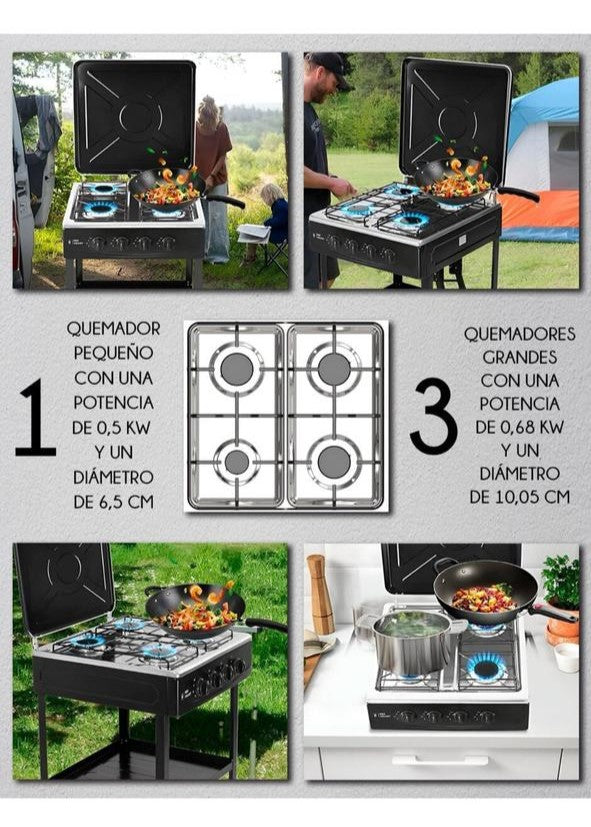 1

QUEMADOR PEQUEÑO CON UNA POTENCIA DE 0,5 KW Y UN DIÁMETRO DE 6,5 CM

3

QUEMADORES GRANDES CON UNA POTENCIA DE 0,68 KW Y UN DIÁMETRO DE 10,05 CM