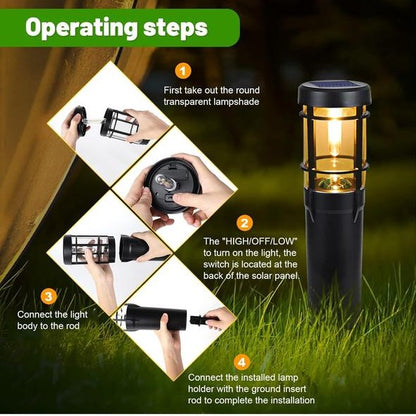 Operating steps

1
First take out the round transparent lampshade

2
The "HIGH/OFF/LOW" to turn on the light, the switch is located at the back of the solar panel.

3
Connect the light body to the rod

4
Connect the installed lamp holder with the ground insert rod to complete the installation